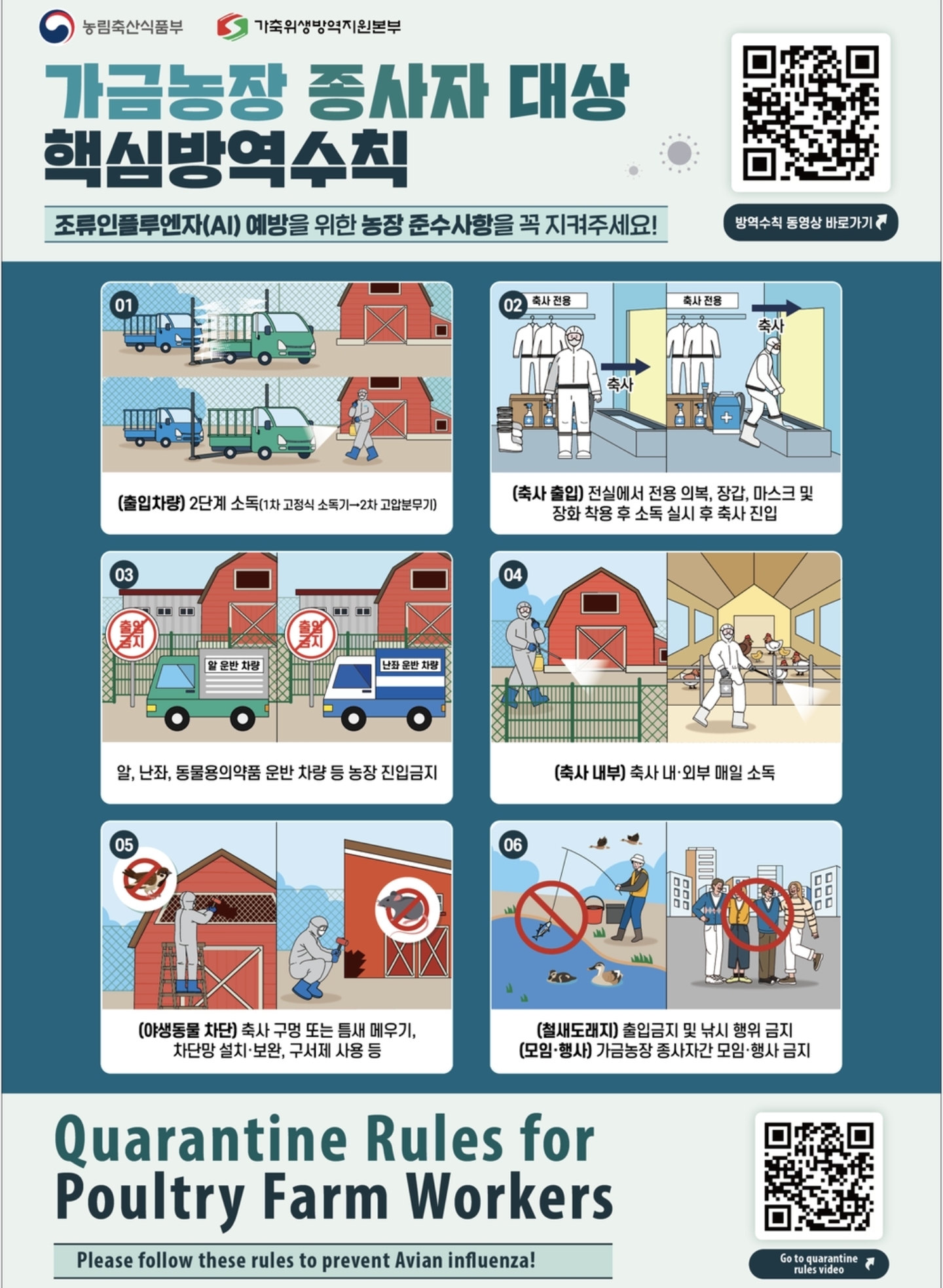 농림축산식품부 가축위생방역지원본부

가금농장 종사자 대상 핵심방역수칙

조류인플루엔자(AI) 예방을 위한 농장 준수사항을 꼭 지켜주세요!

방역수칙 동영상 바로가기

01

(출입차량) 2단계 소독(1차 고정식 소독기→2차 고압분무기)

02

축사 전용

축사

축사 전용

축사

(축사 출입) 전실에서 전용 의복, 장갑, 마스크 및 장화 착용 후 소독 실시 후 축사 진입

03

출입금지

알 운반 차량

출입금지

난좌 운반 차량

알, 난좌, 동물용의약품 운반 차량 등 농장 진입금지

04

(축사 내부) 축사 내·외부 매일 소독

05

(야생동물 차단) 축사 구멍 또는 틈새 메우기, 차단망 설치·보완, 구서제 사용 등

06

(철새도래지) 출입금지 및 낚시 행위 금지
(모임·행사) 가금농장 종사자간 모임·행사 금지

Quarantine Rules for Poultry Farm Workers

Please follow these rules to prevent Avian influenza!

Go to quarantine rules video